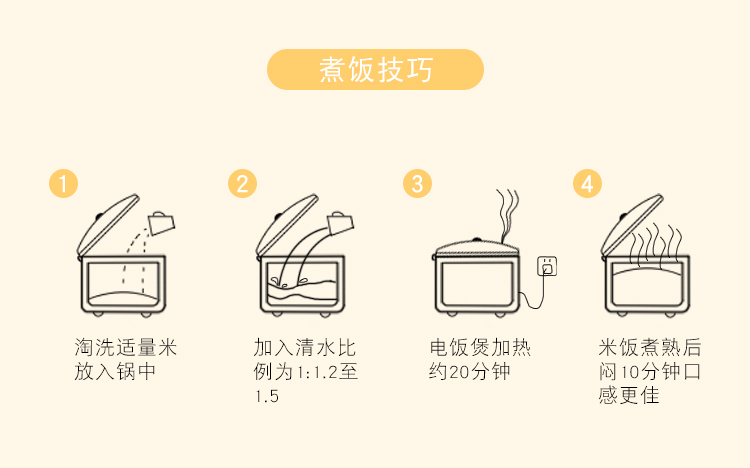 煮饭技巧

1
淘洗适量米放入锅中

2
加入清水比例为1:1.2至1.5

3
电饭煲加热约20分钟

4
米饭煮熟后闷10分钟口感更佳